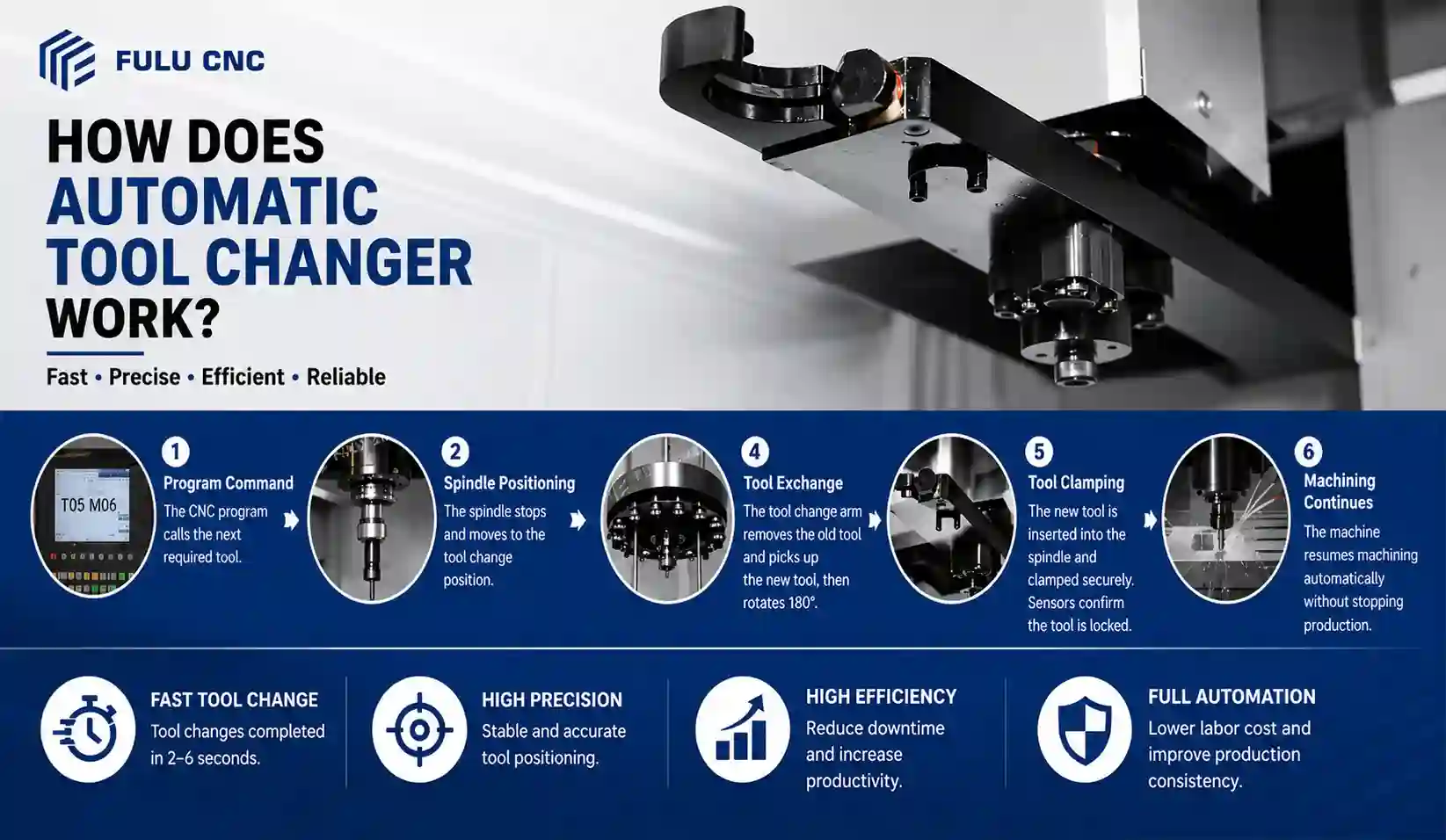 FULU CNC

HOW DOES AUTOMATIC TOOL CHANGER WORK?

Fast • Precise • Efficient • Reliable

T05 M06

1 Program Command
The CNC program calls the next required tool.

2 Spindle Positioning
The spindle stops and moves to the tool change position.

4 Tool Exchange
The tool change arm removes the old tool and picks up the new tool, then rotates 180°.

5 Tool Clamping
The new tool is inserted into the spindle and clamped securely. Sensors confirm the tool is locked.

6 Machining Continues
The machine resumes machining automatically without stopping production.

FAST TOOL CHANGE
Tool changes completed in 2–6 seconds.

HIGH PRECISION
Stable and accurate tool positioning.

HIGH EFFICIENCY
Reduce downtime and increase productivity.

FULL AUTOMATION
Lower labor cost and improve production consistency.